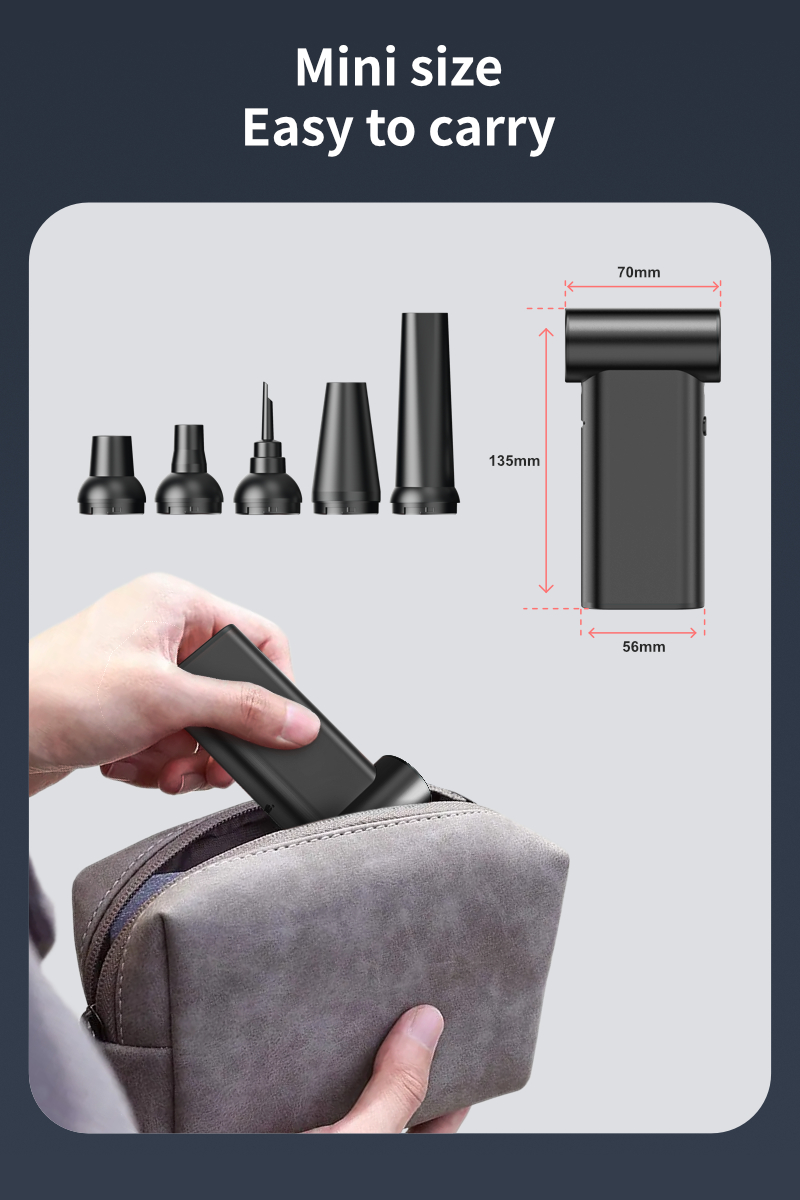 Mini size
Easy to carry

70mm
135mm
56mm